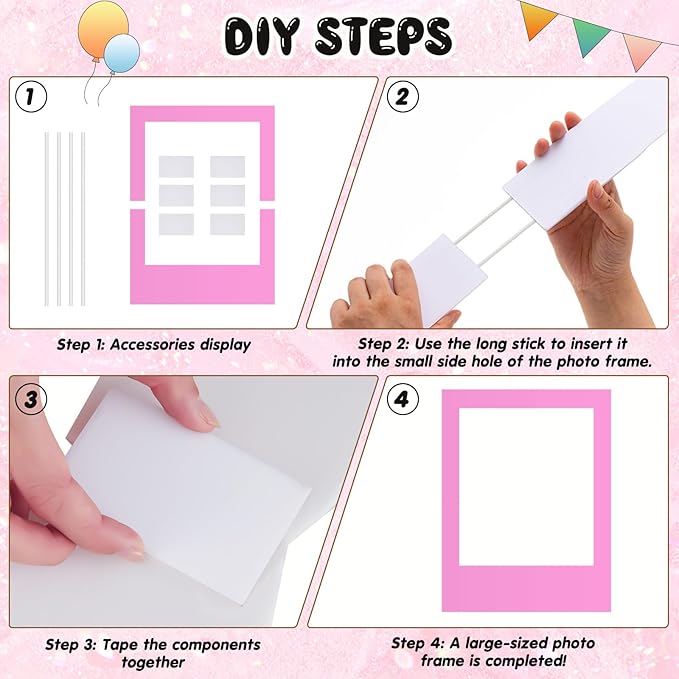 DIY STEPS

1

2

Step 1: Accessories display

Step 2: Use the long stick to insert it into the small side hole of the photo frame.

3

4

Step 3: Tape the components together

Step 4: A large-sized photo frame is completed!