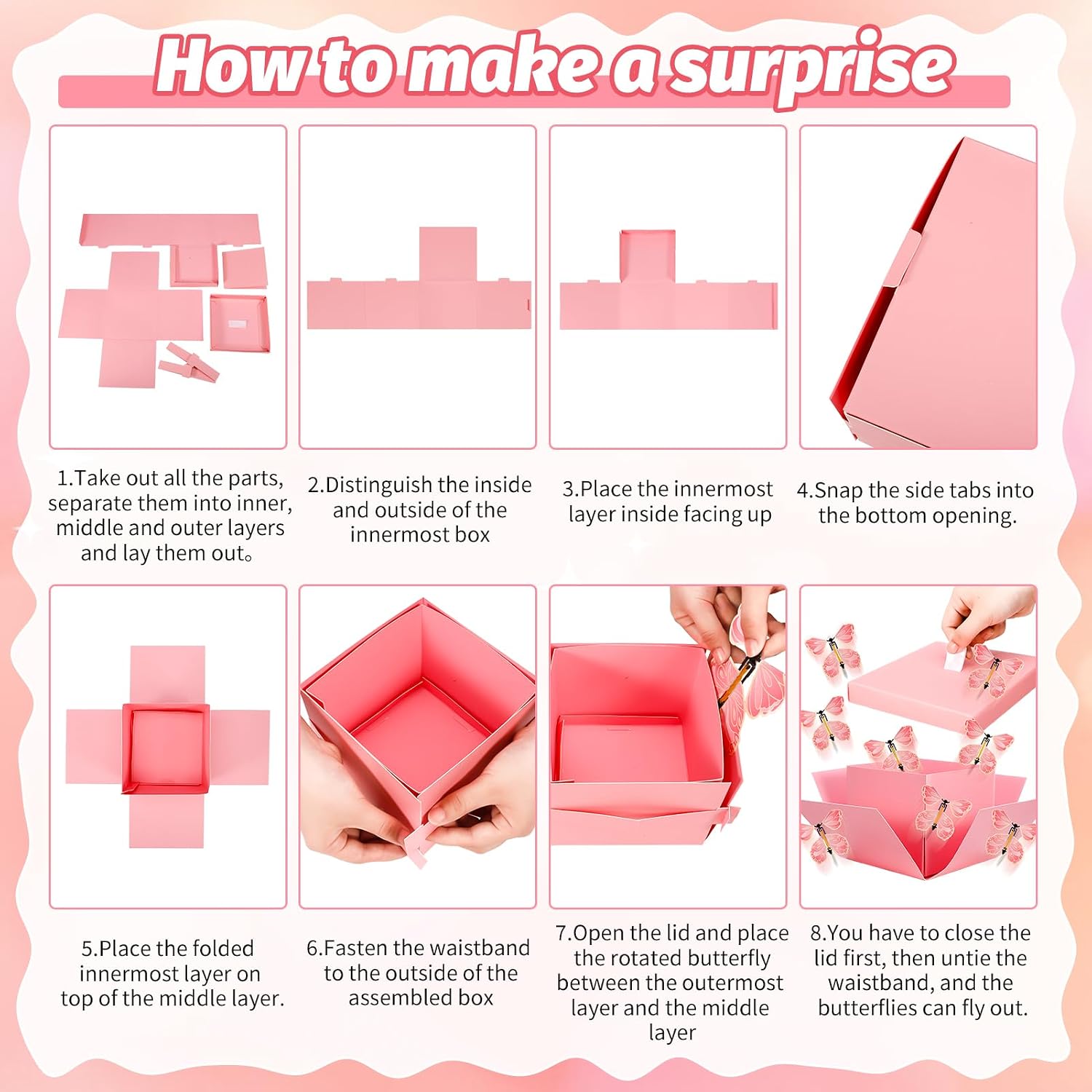 How to make a surprise

1.Take out all the parts, separate them into inner, middle and outer layers and lay them out。

2.Distinguish the inside and outside of the innermost box

3.Place the innermost layer inside facing up

4.Snap the side tabs into the bottom opening.

5.Place the folded innermost layer on top of the middle layer.

6.Fasten the waistband to the outside of the assembled box

7.Open the lid and place the rotated butterfly between the outermost layer and the middle layer

8.You have to close the lid first, then untie the waistband, and the butterflies can fly out.