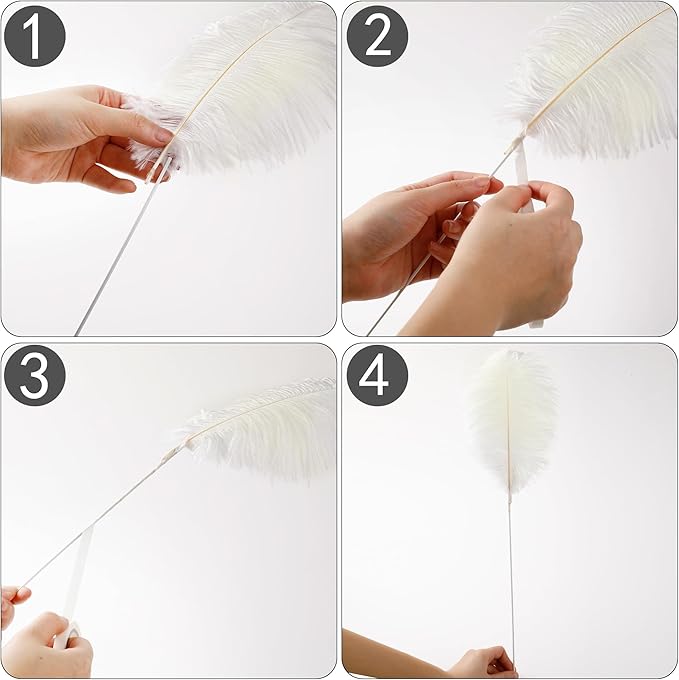 1

2

3

4