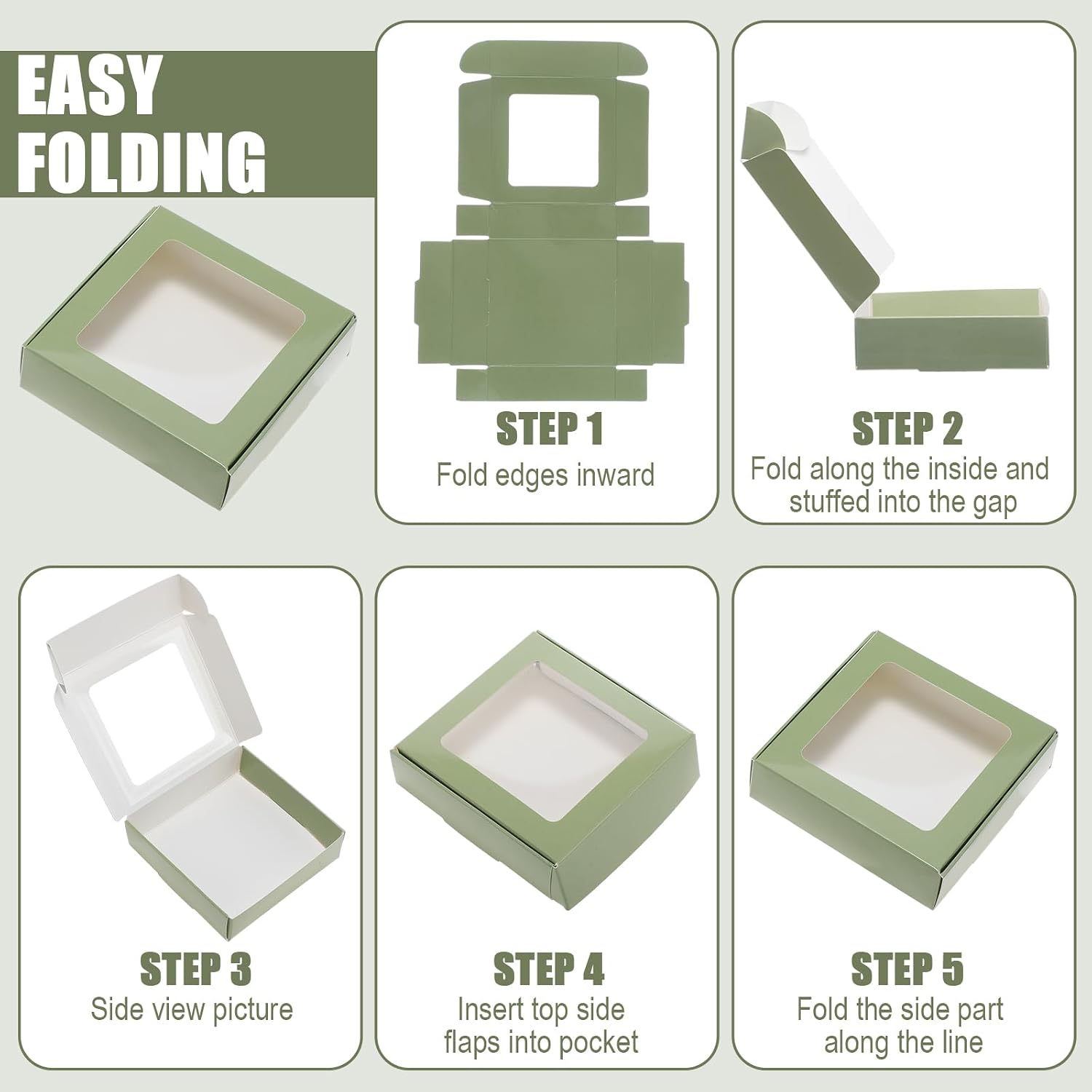 EASY FOLDING

STEP 1
Fold edges inward

STEP 2
Fold along the inside and stuffed into the gap

STEP 3
Side view picture

STEP 4
Insert top side flaps into pocket

STEP 5
Fold the side part along the line