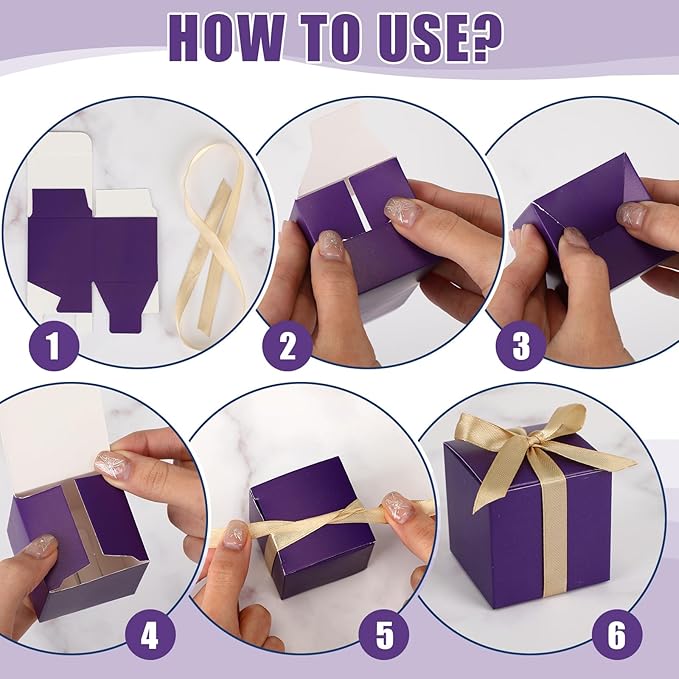 HOW TO USE?

1

2

3

4

5

6