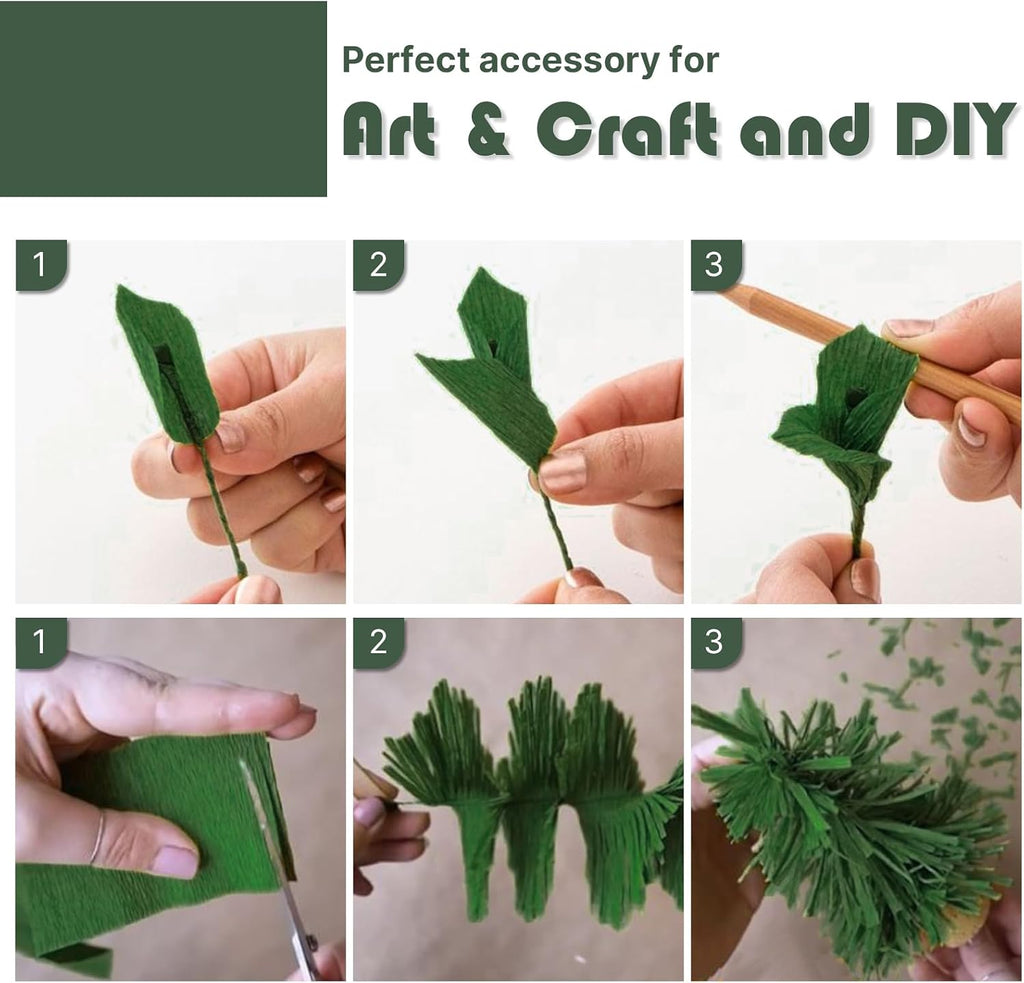 Perfect accessory for
Art & Craft and DIY

1

2

3

1

2

3