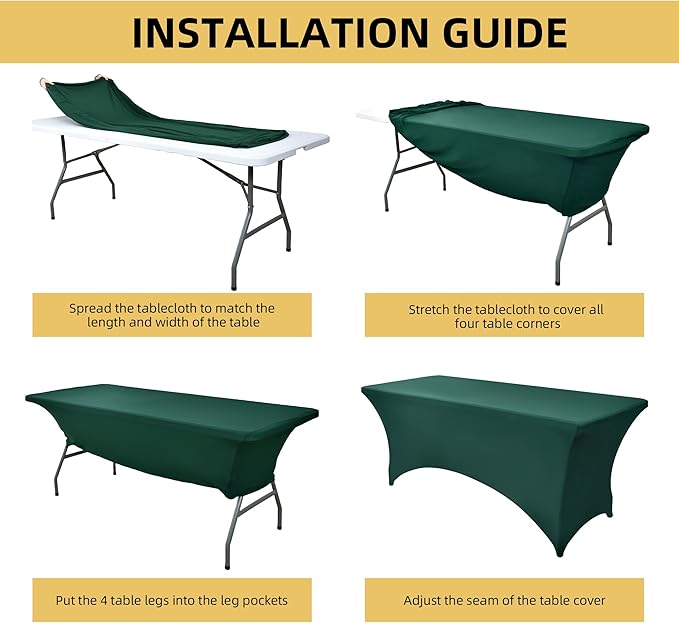 INSTALLATION GUIDE

Spread the tablecloth to match the length and width of the table

Stretch the tablecloth to cover all four table corners

Put the 4 table legs into the leg pockets

Adjust the seam of the table cover