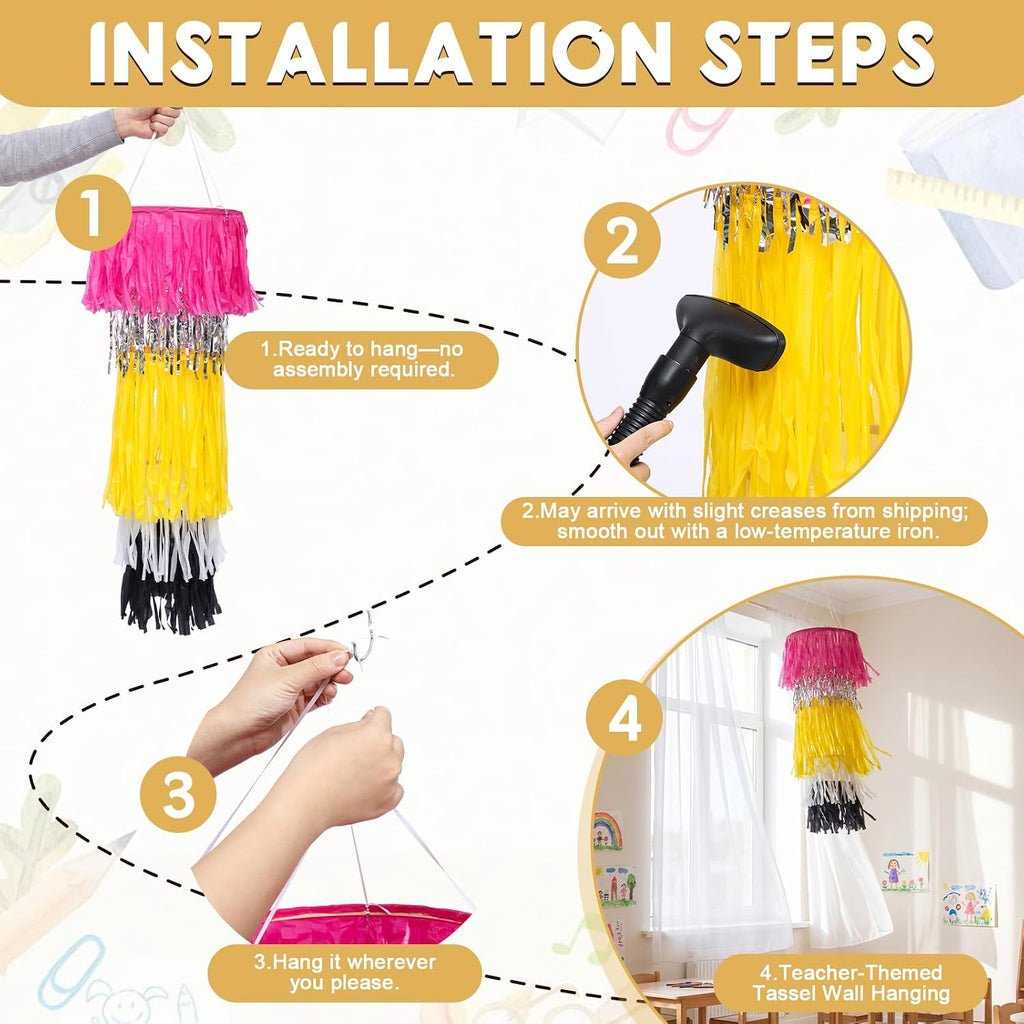 INSTALLATION STEPS

1

1.Ready to hang—no assembly required.

2

2.May arrive with slight creases from shipping; smooth out with a low-temperature iron.

3

3.Hang it wherever you please.

4

4.Teacher-Themed Tassel Wall Hanging