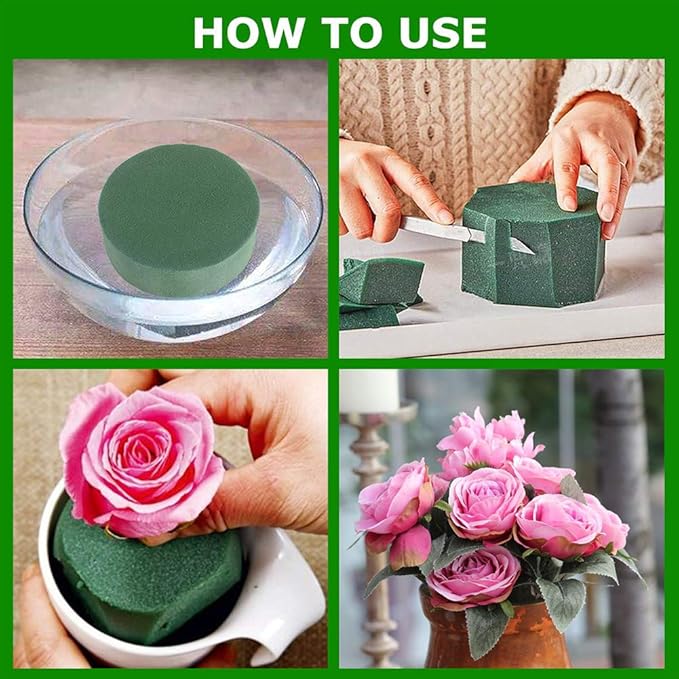 HOW TO USE