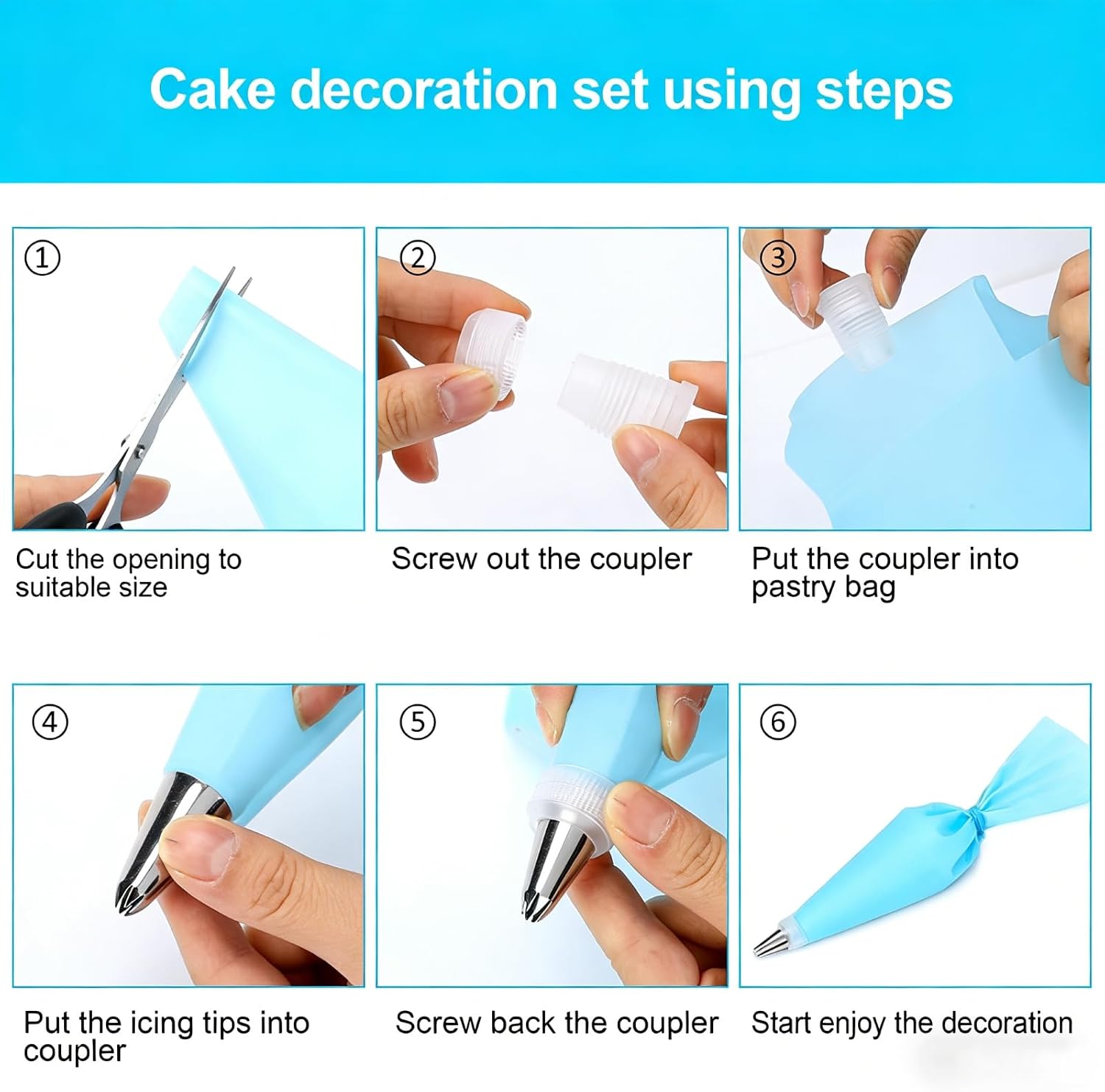 Cake decoration set using steps

①
Cut the opening to suitable size

②
Screw out the coupler

③
Put the coupler into pastry bag

④
Put the icing tips into coupler

⑤
Screw back the coupler

⑥
Start enjoy the decoration