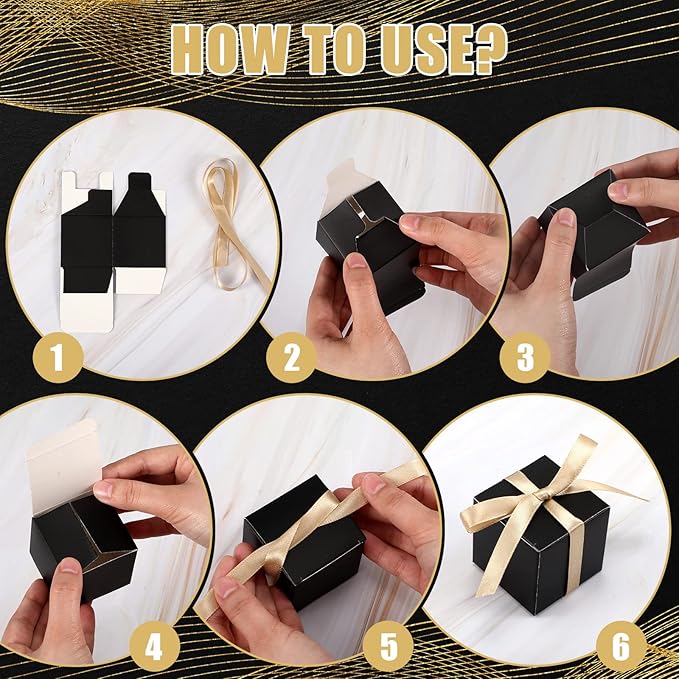 HOW TO USE?

1

2

3

4

5

6