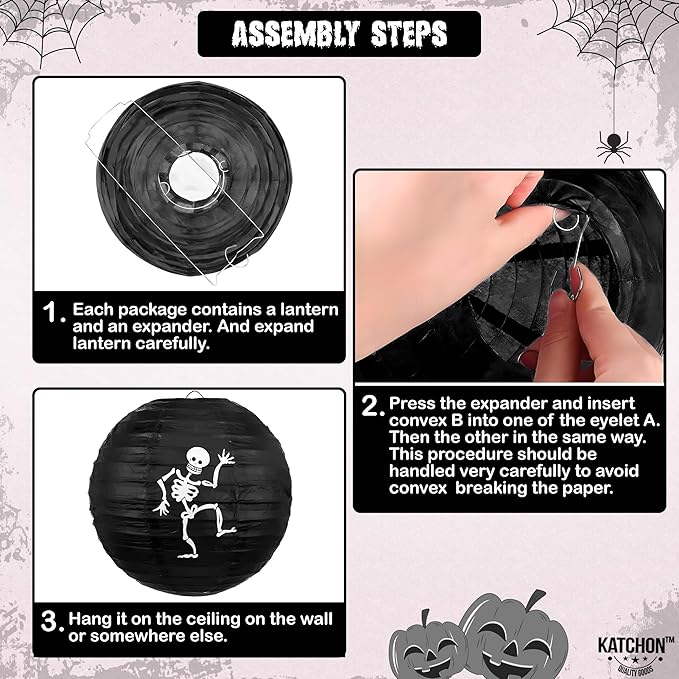 ASSEMBLY STEPS

1. Each package contains a lantern and an expander. And expand lantern carefully.

2. Press the expander and insert convex B into one of the eyelet A. Then the other in the same way. This procedure should be handled very carefully to avoid convex breaking the paper.

3. Hang it on the ceiling on the wall or somewhere else.

KATCHON™
QUALITY GOODS