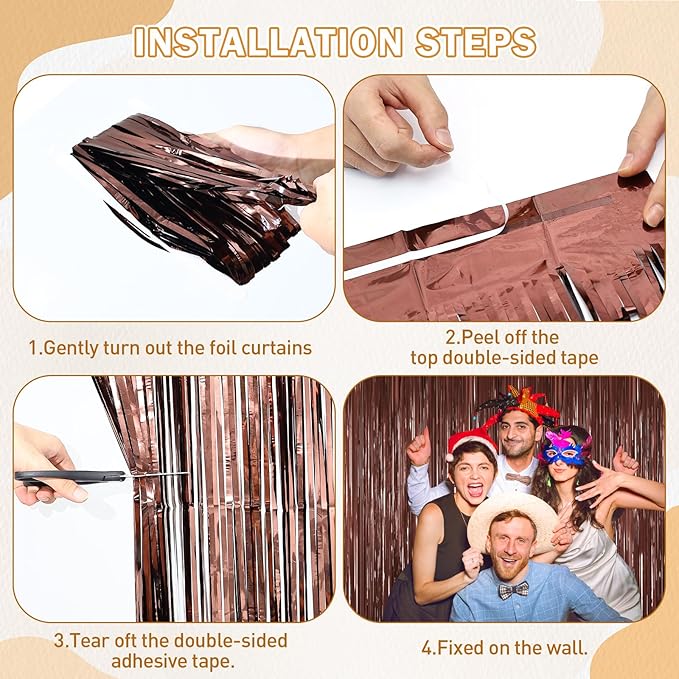 INSTALLATION STEPS

1.Gently turn out the foil curtains

2.Peel off the top double-sided tape

3.Tear oft the double-sided adhesive tape.

4.Fixed on the wall.