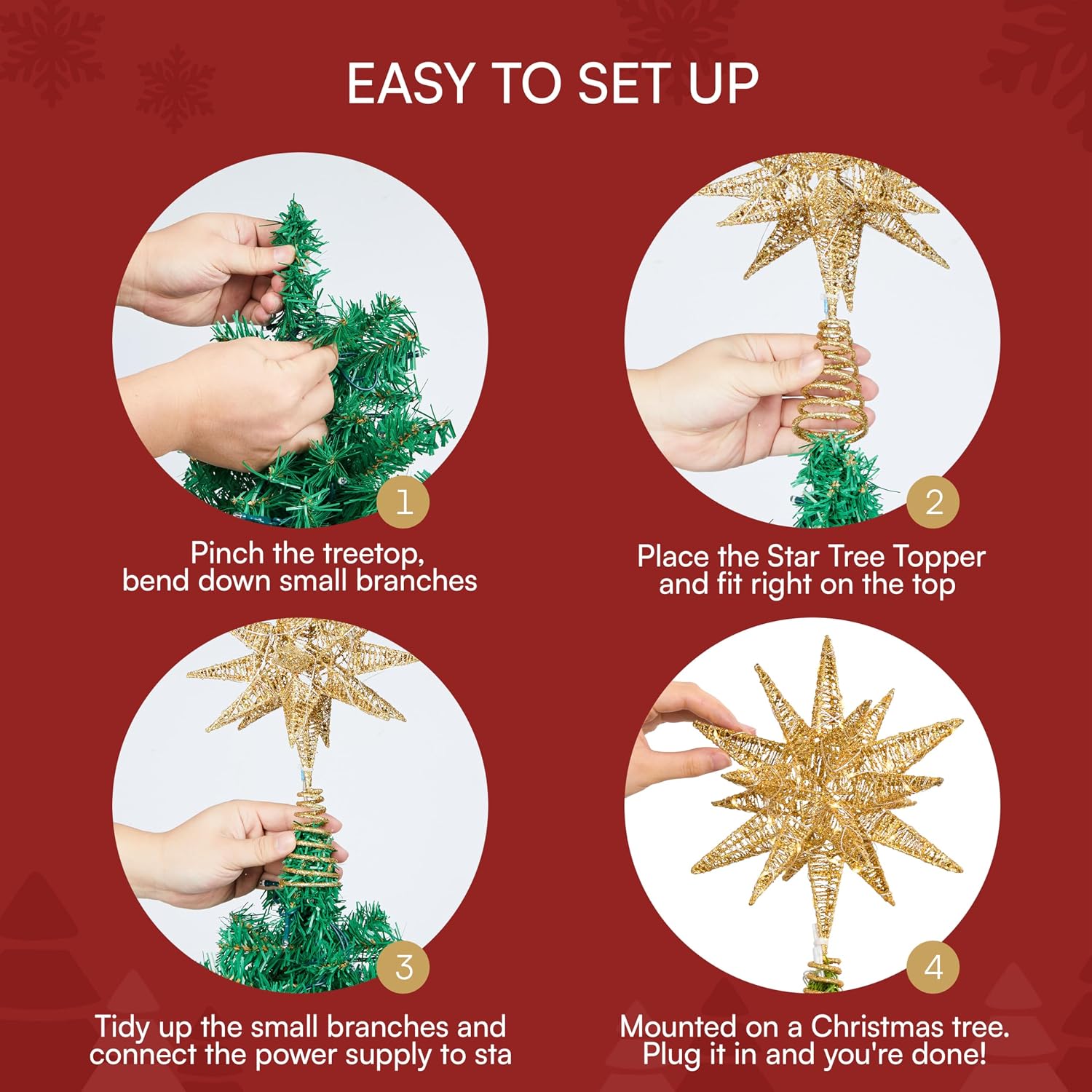 EASY TO SET UP

1

Pinch the treetop, bend down small branches

2

Place the Star Tree Topper and fit right on the top

3

Tidy up the small branches and connect the power supply to sta

4

Mounted on a Christmas tree. Plug it in and you're done!