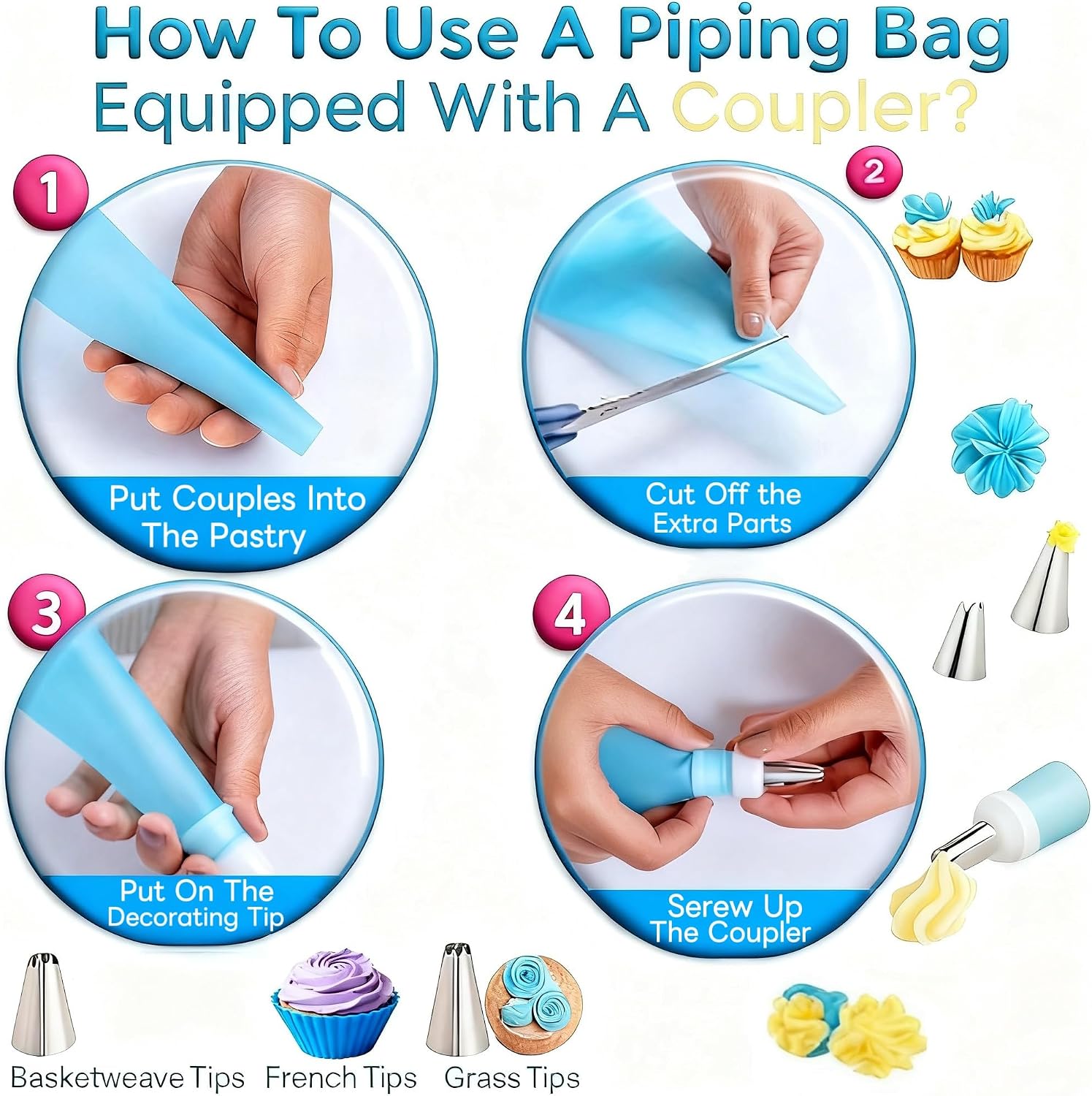 How To Use A Piping Bag Equipped With A Coupler?

1

Put Couples Into The Pastry

2

Cut Off the Extra Parts

3

Put On The Decorating Tip

4

Serew Up The Coupler

Basketweave Tips French Tips Grass Tips