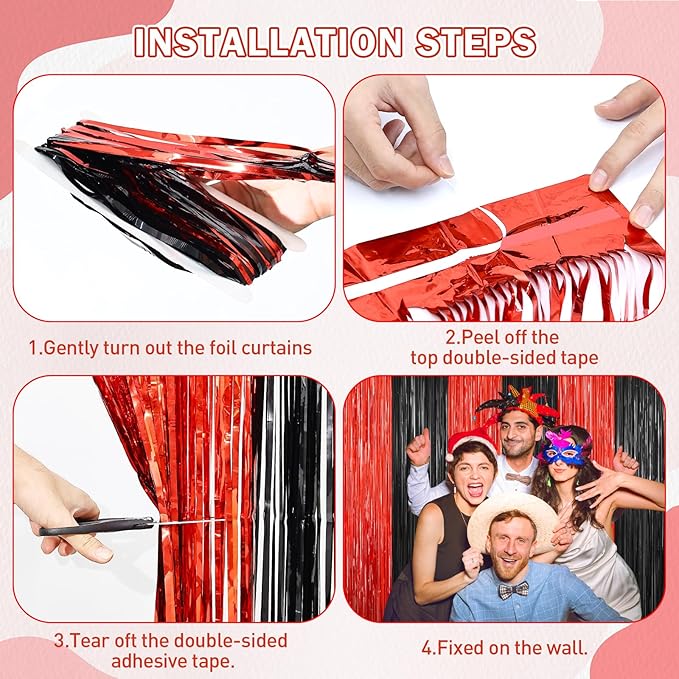 INSTALLATION STEPS

1.Gently turn out the foil curtains

2.Peel off the top double-sided tape

3.Tear oft the double-sided adhesive tape.

4.Fixed on the wall.