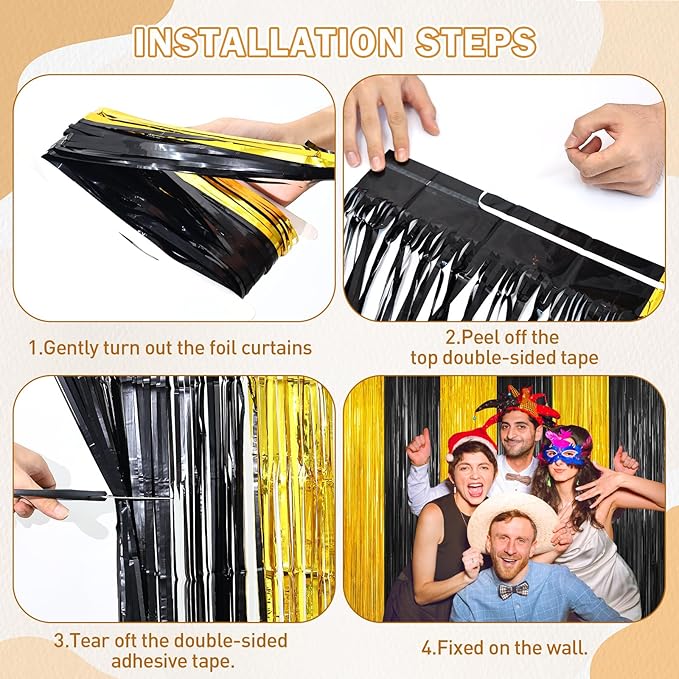 INSTALLATION STEPS

1.Gently turn out the foil curtains

2.Peel off the top double-sided tape

3.Tear oft the double-sided adhesive tape.

4.Fixed on the wall.