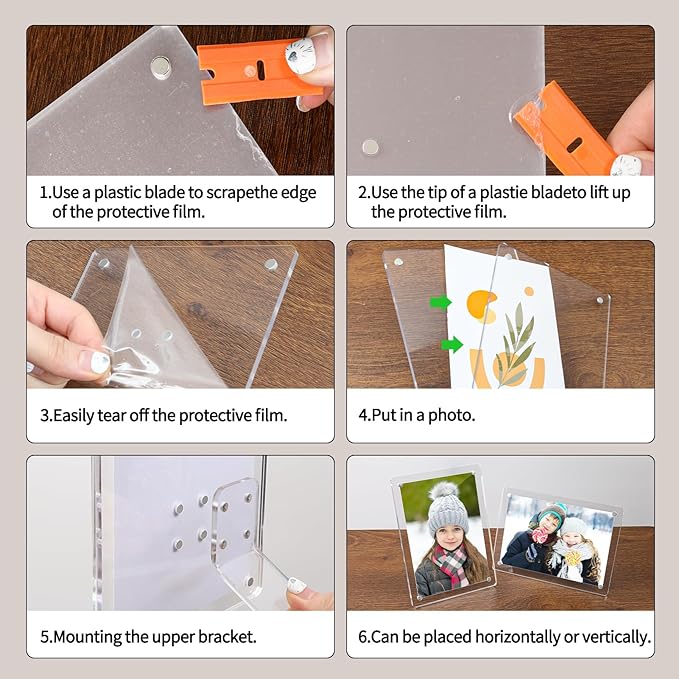 1.Use a plastic blade to scrapethe edge of the protective film.

2.Use the tip of a plastie bladeto lift up the protective film.

3.Easily tear off the protective film.

4.Put in a photo.

5.Mounting the upper bracket.

6.Can be placed horizontally or vertically.