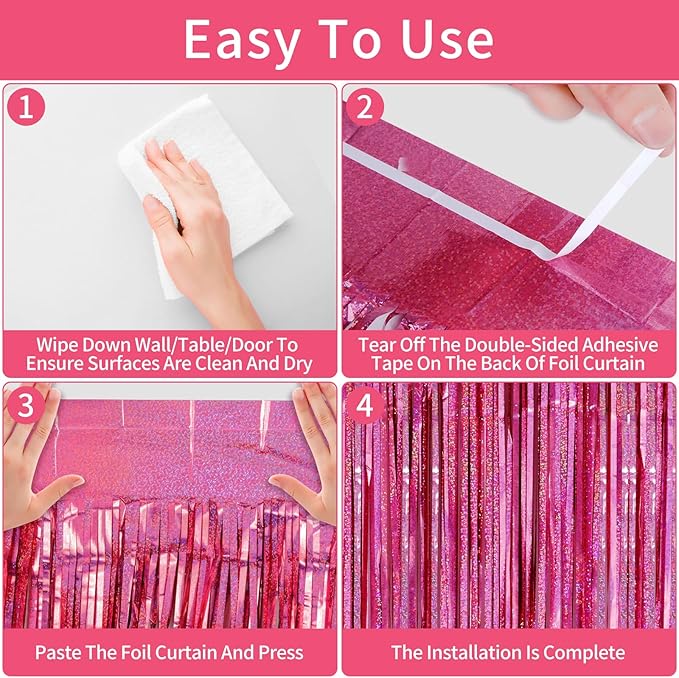 Easy To Use

1

Wipe Down Wall/Table/Door To Ensure Surfaces Are Clean And Dry

2

Tear Off The Double-Sided Adhesive Tape On The Back Of Foil Curtain

3

Paste The Foil Curtain And Press

4

The Installation Is Complete