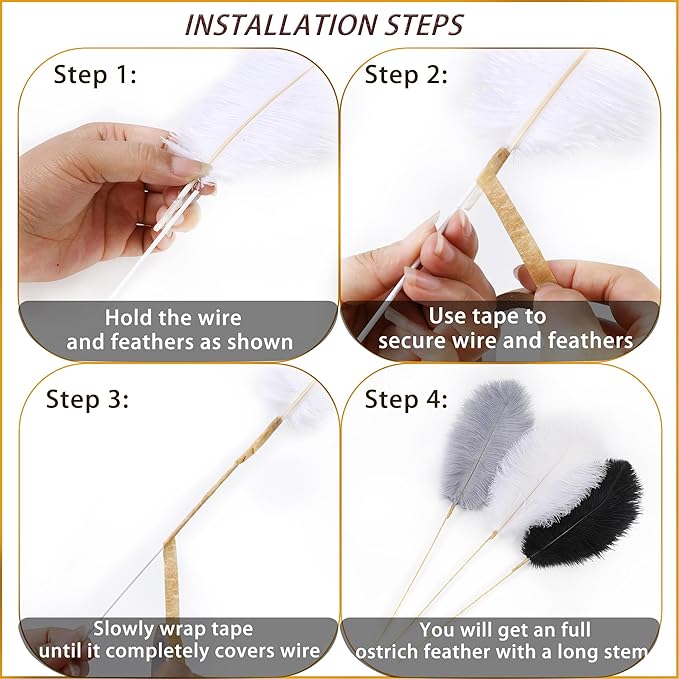 INSTALLATION STEPS

Step 1:

Hold the wire and feathers as shown

Step 2:

Use tape to secure wire and feathers

Step 3:

Slowly wrap tape until it completely covers wire

Step 4:

You will get an full ostrich feather with a long stem