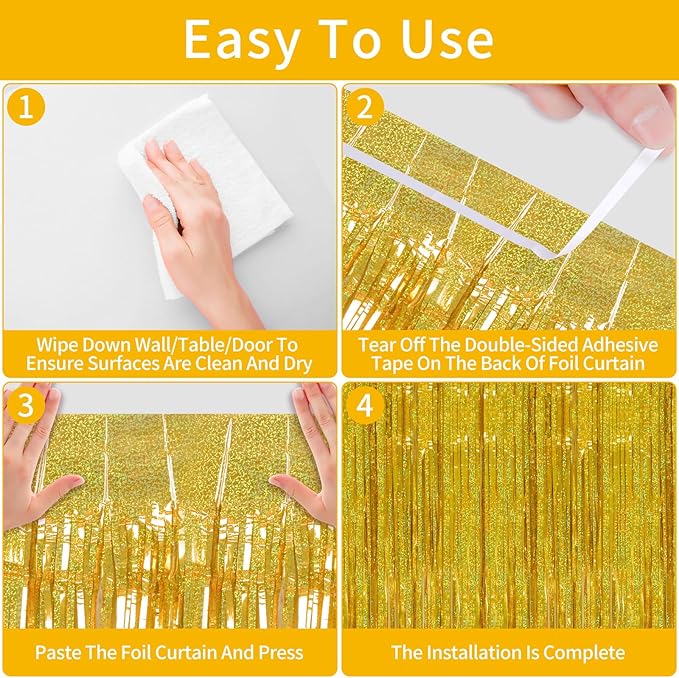 Easy To Use

1

Wipe Down Wall/Table/Door To Ensure Surfaces Are Clean And Dry

2

Tear Off The Double-Sided Adhesive Tape On The Back Of Foil Curtain

3

Paste The Foil Curtain And Press

4

The Installation Is Complete