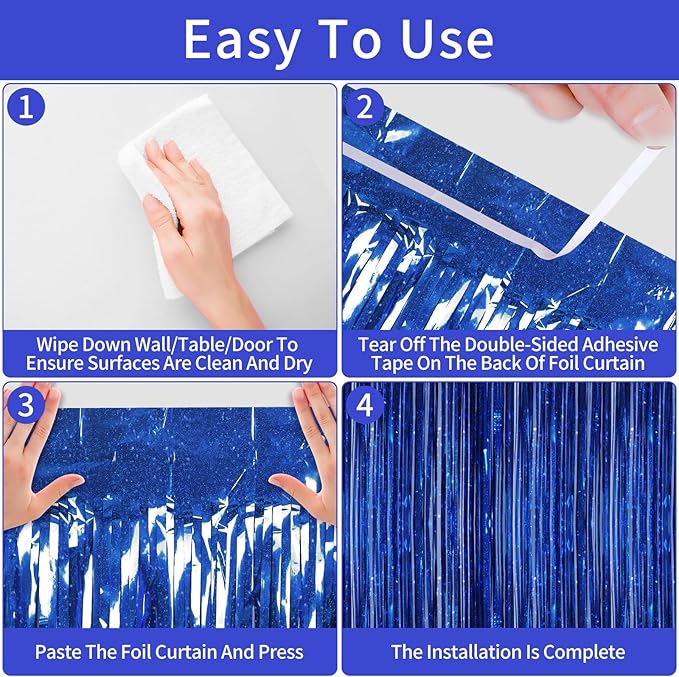 Easy To Use

1

Wipe Down Wall/Table/Door To Ensure Surfaces Are Clean And Dry

2

Tear Off The Double-Sided Adhesive Tape On The Back Of Foil Curtain

3

Paste The Foil Curtain And Press

4

The Installation Is Complete