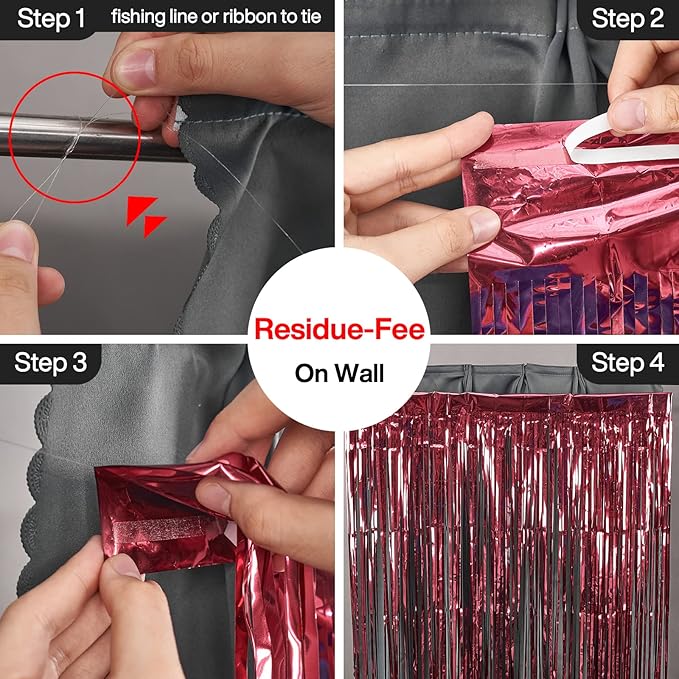 Step 1 fishing line or ribbon to tie

Step 2

Residue-Fee
On Wall

Step 3

Step 4