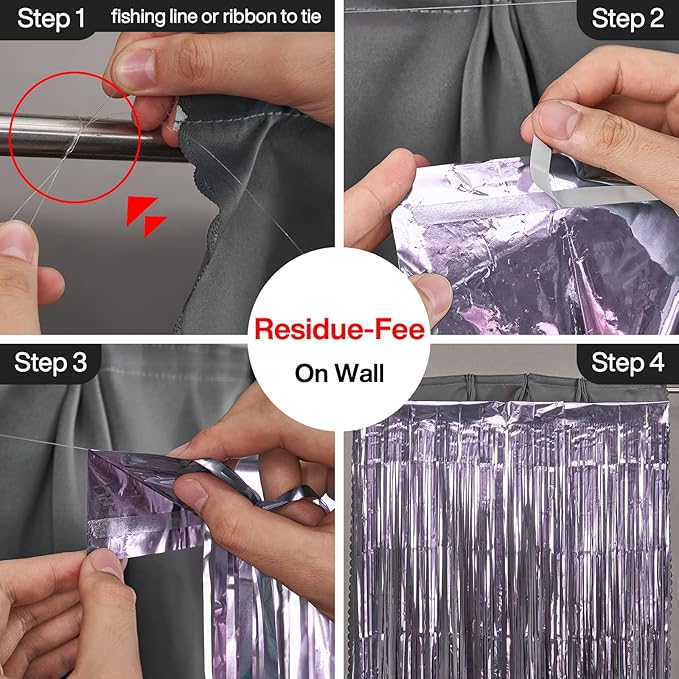 Step 1 fishing line or ribbon to tie

Step 2

Residue-Fee
On Wall

Step 3

Step 4