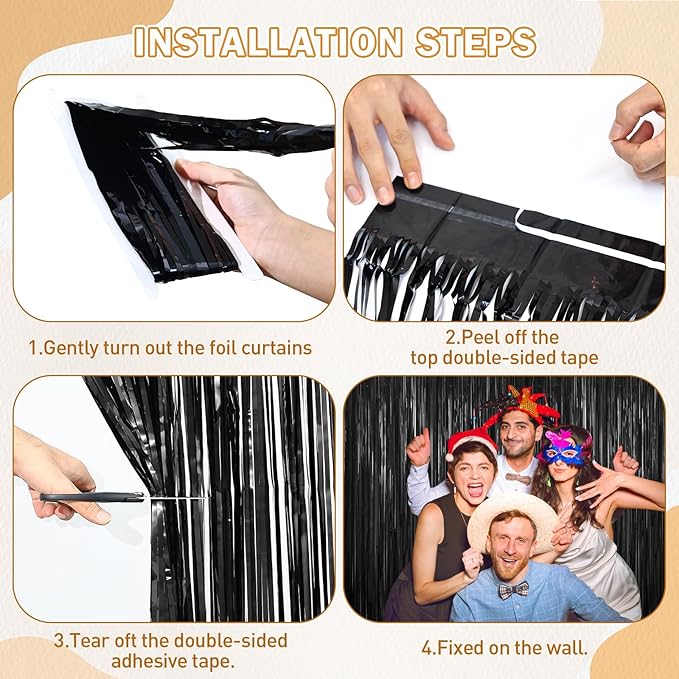 INSTALLATION STEPS

1.Gently turn out the foil curtains

2.Peel off the top double-sided tape

3.Tear oft the double-sided adhesive tape.

4.Fixed on the wall.