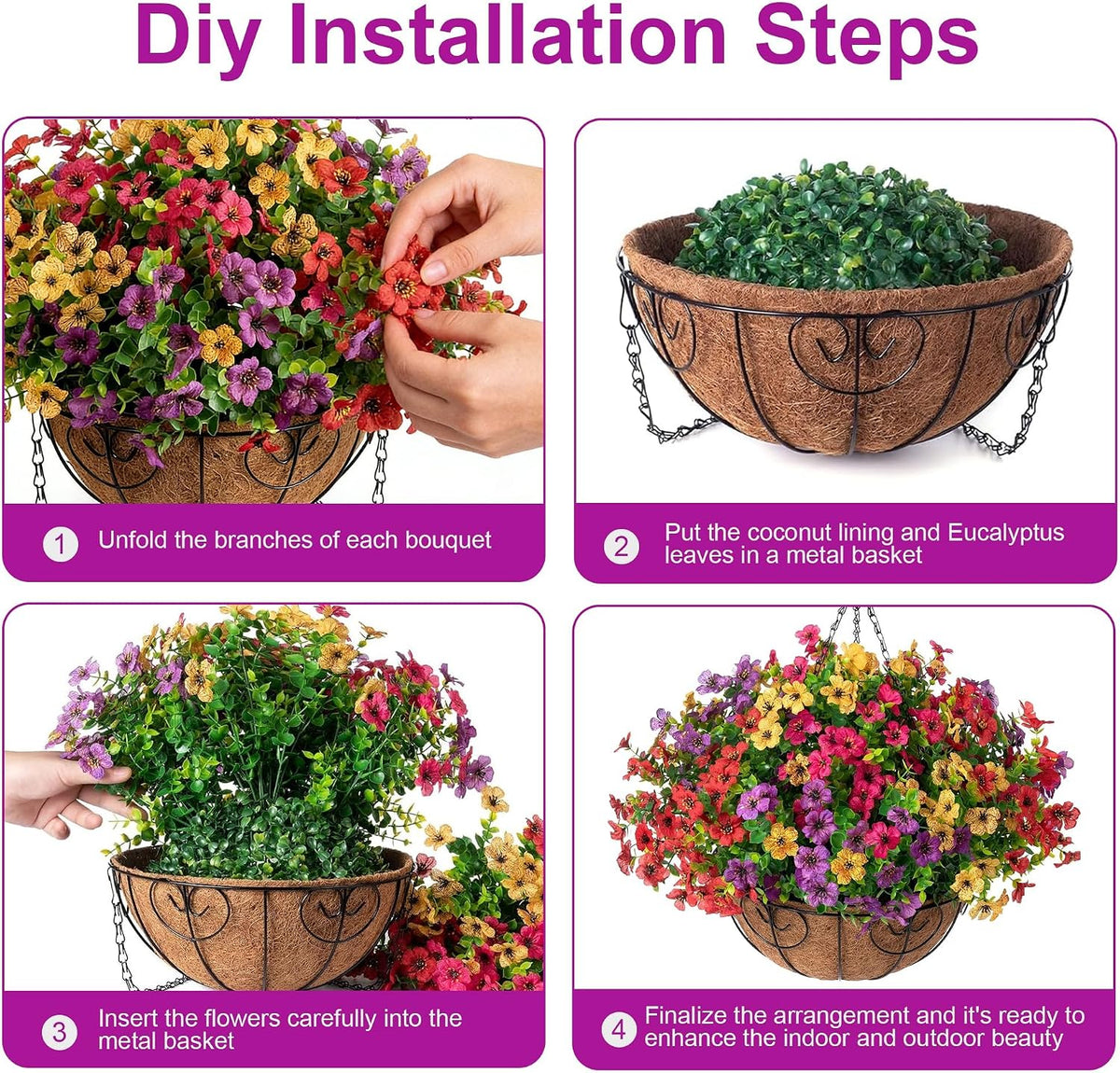 Diy Installation Steps

1 Unfold the branches of each bouquet

2 Put the coconut lining and Eucalyptus leaves in a metal basket

3 Insert the flowers carefully into the metal basket

4 Finalize the arrangement and it's ready to enhance the indoor and outdoor beauty