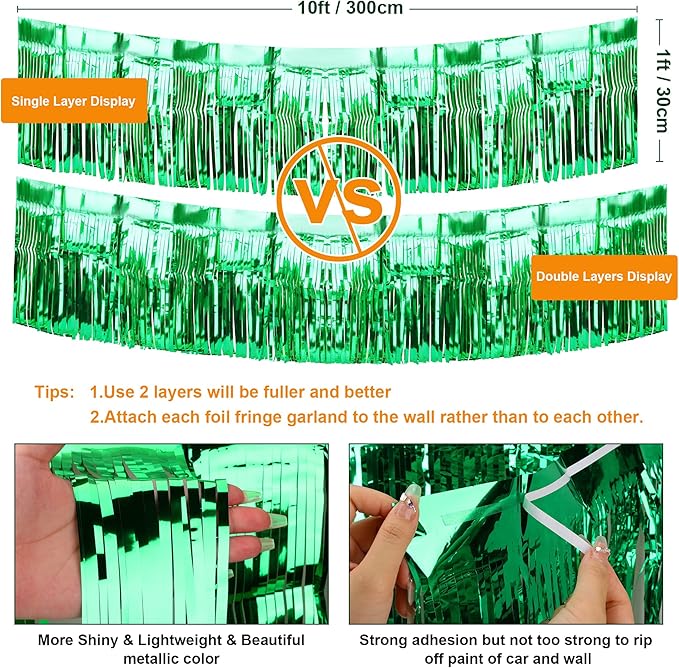 10ft / 300cm

1ft / 30cm

Single Layer Display

VS

Double Layers Display

Tips: 1.Use 2 layers will be fuller and better
2.Attach each foil fringe garland to the wall rather than to each other.

More Shiny & Lightweight & Beautiful metallic color

Strong adhesion but not too strong to rip off paint of car and wall