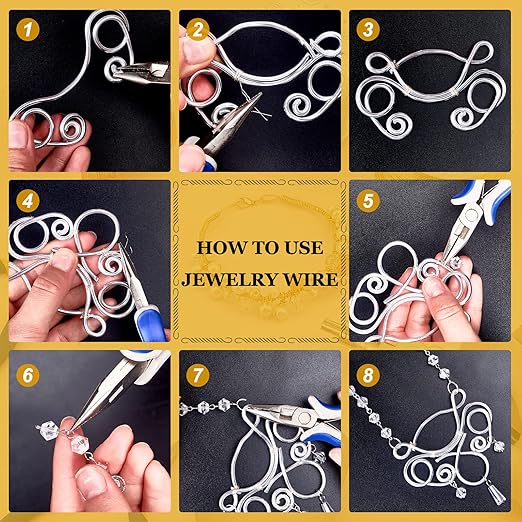 1

2

3

4

HOW TO USE
JEWELRY WIRE

5

6

7

8