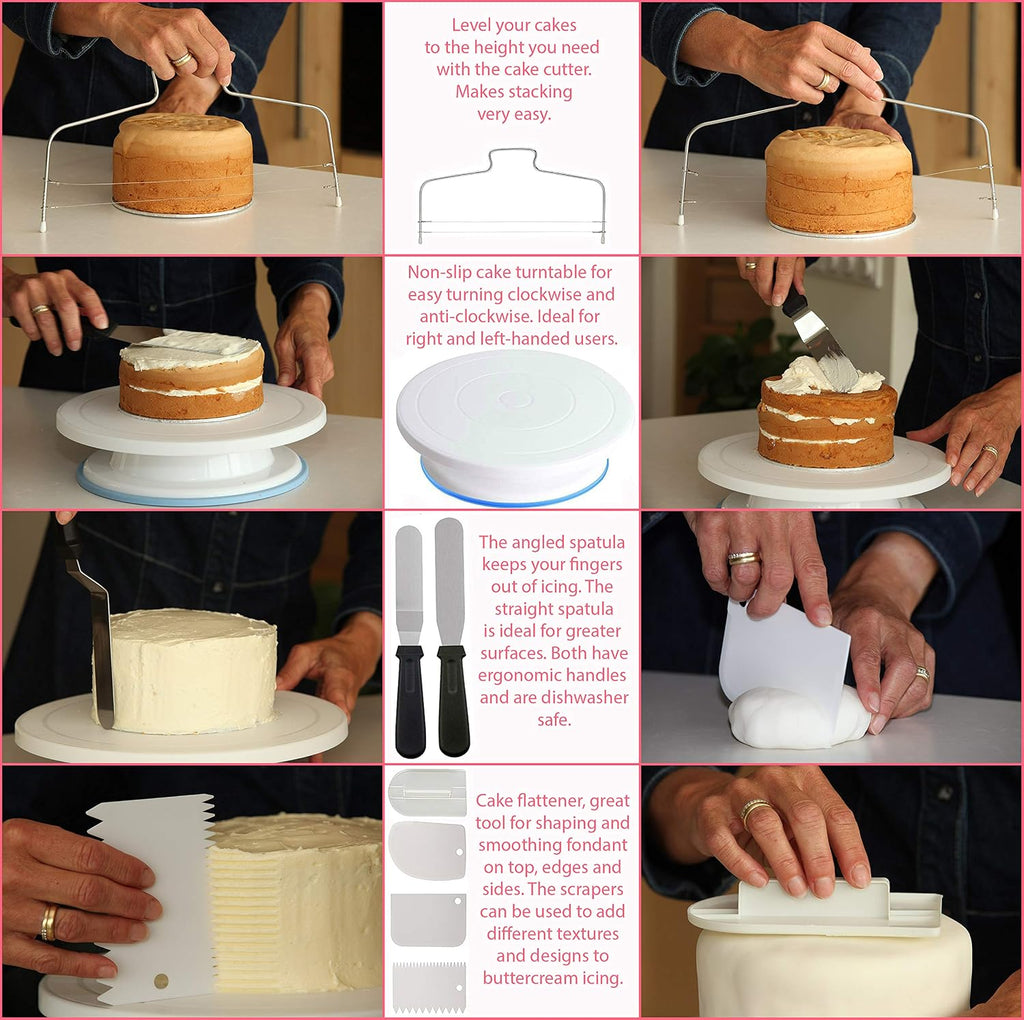 Level your cakes to the height you need with the cake cutter. Makes stacking very easy.

Non-slip cake turntable for easy turning clockwise and anti-clockwise. Ideal for right and left-handed users.

The angled spatula keeps your fingers out of icing. The straight spatula is ideal for greater surfaces. Both have ergonomic handles and are dishwasher safe.

Cake flattener, great tool for shaping and smoothing fondant on top, edges and sides. The scrapers can be used to add different textures and designs to buttercream icing.